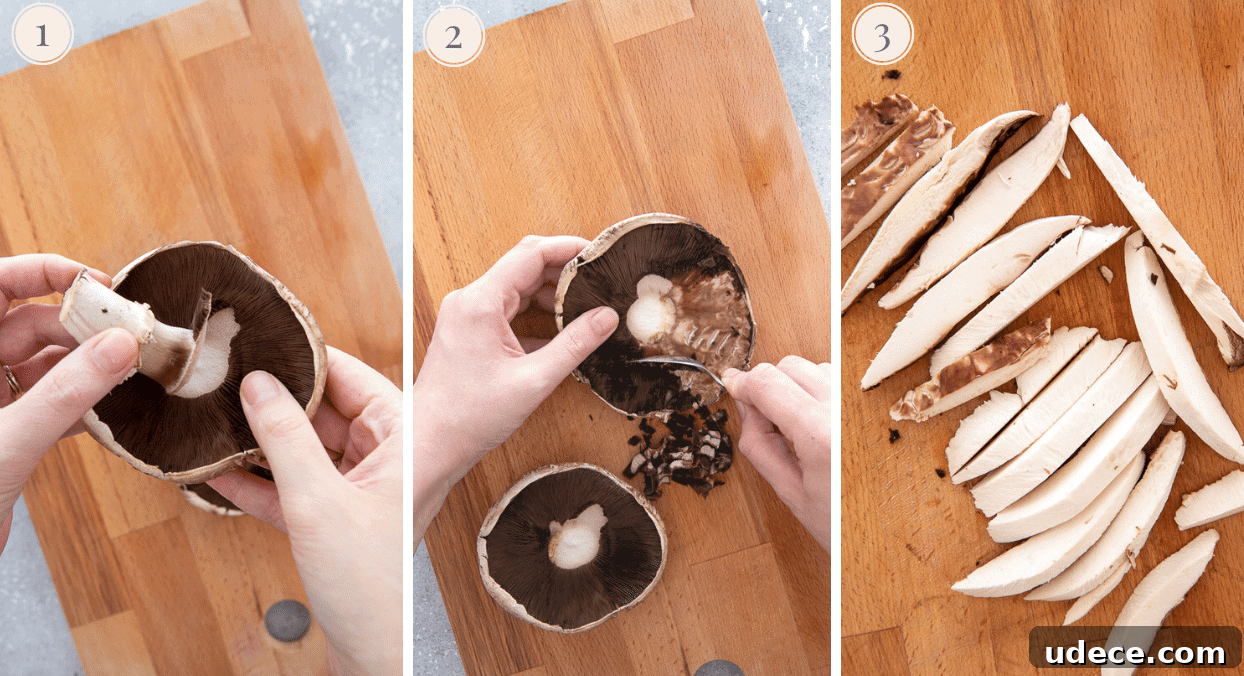 1

2

3

udece.com