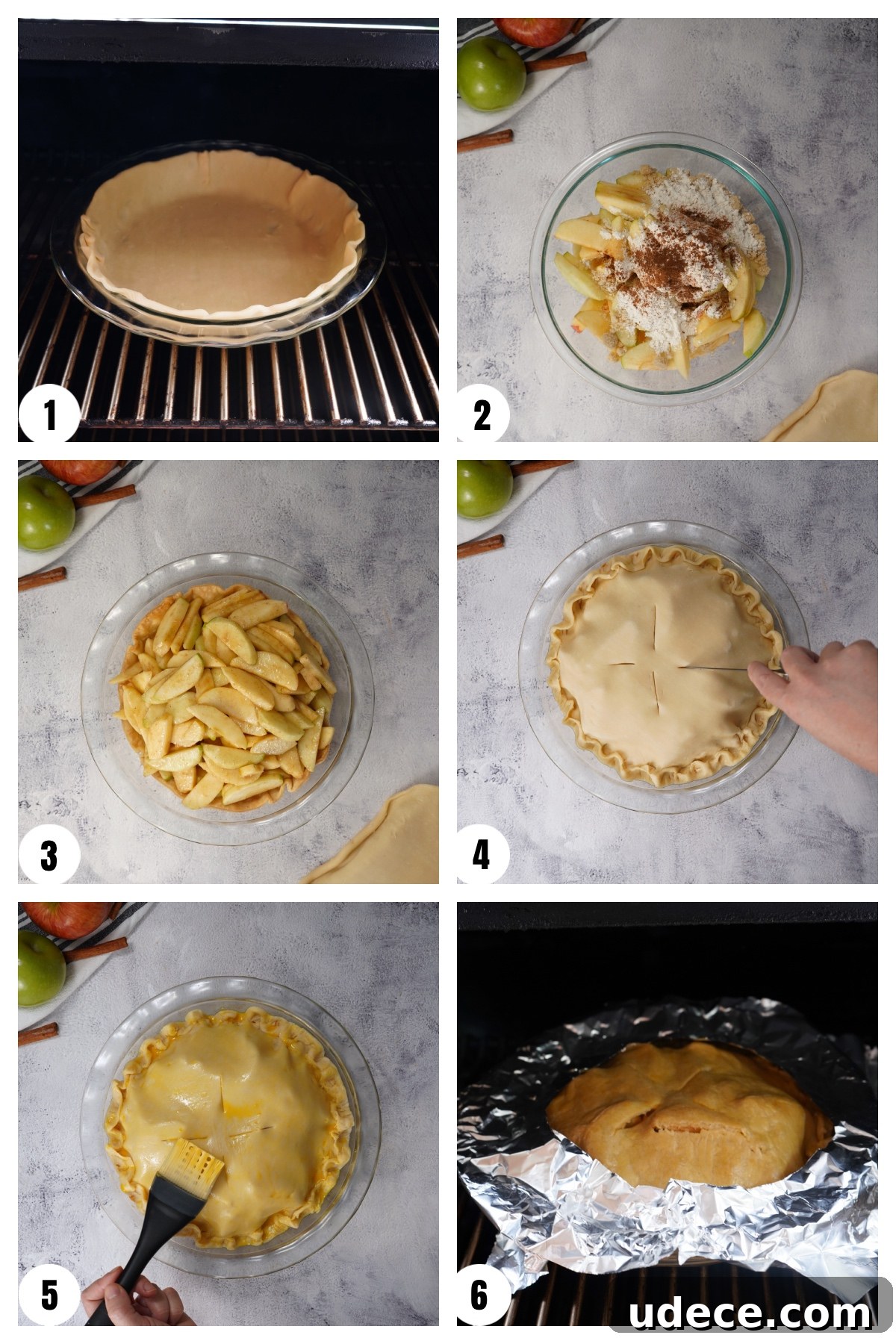 1
2
3
4
5
6
udece.com