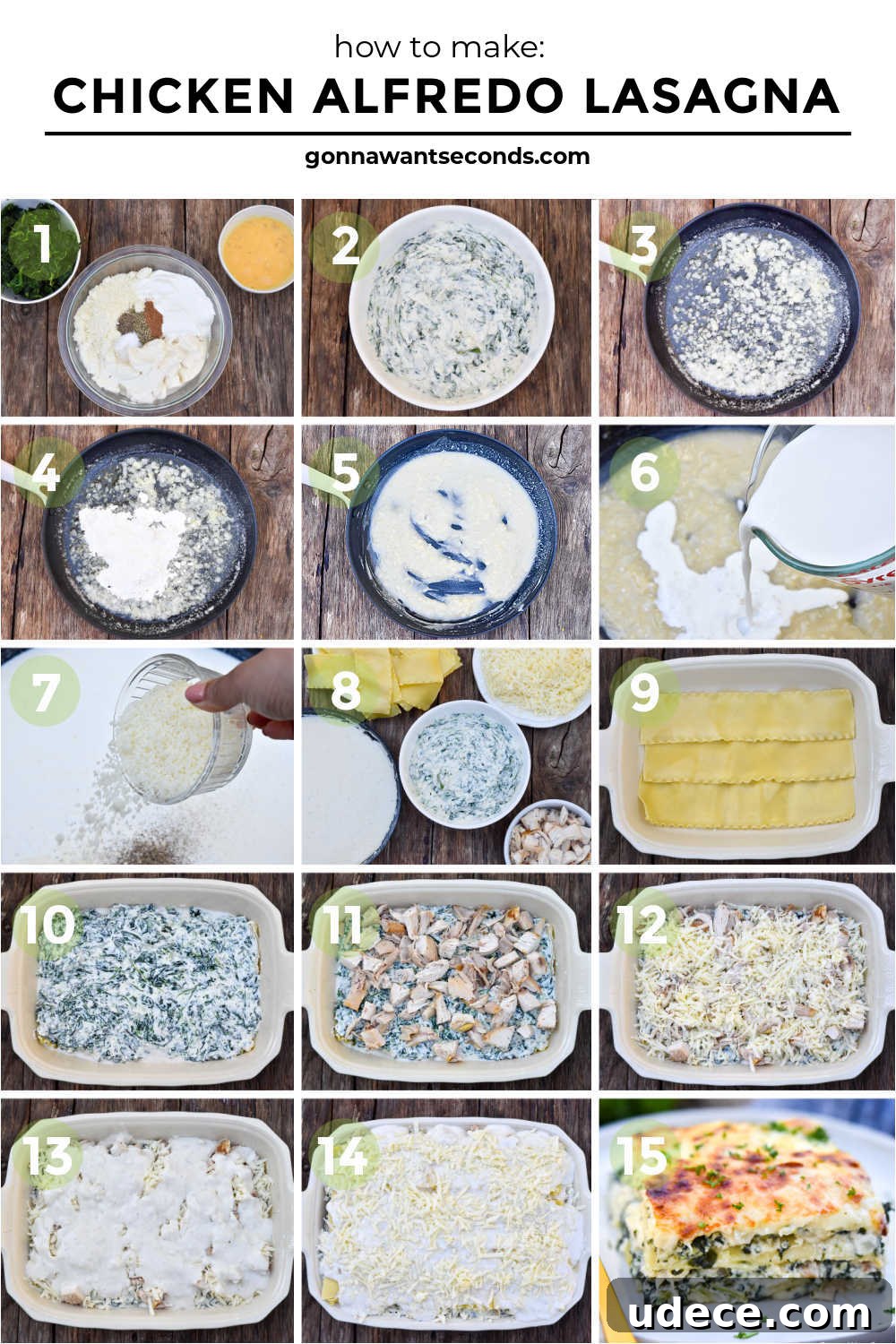 how to make:
CHICKEN ALFREDO LASAGNA
gonnawantseconds.com

1
2
3
4
5
6
7
8
9
10
11
12
13
14
15

udece.com