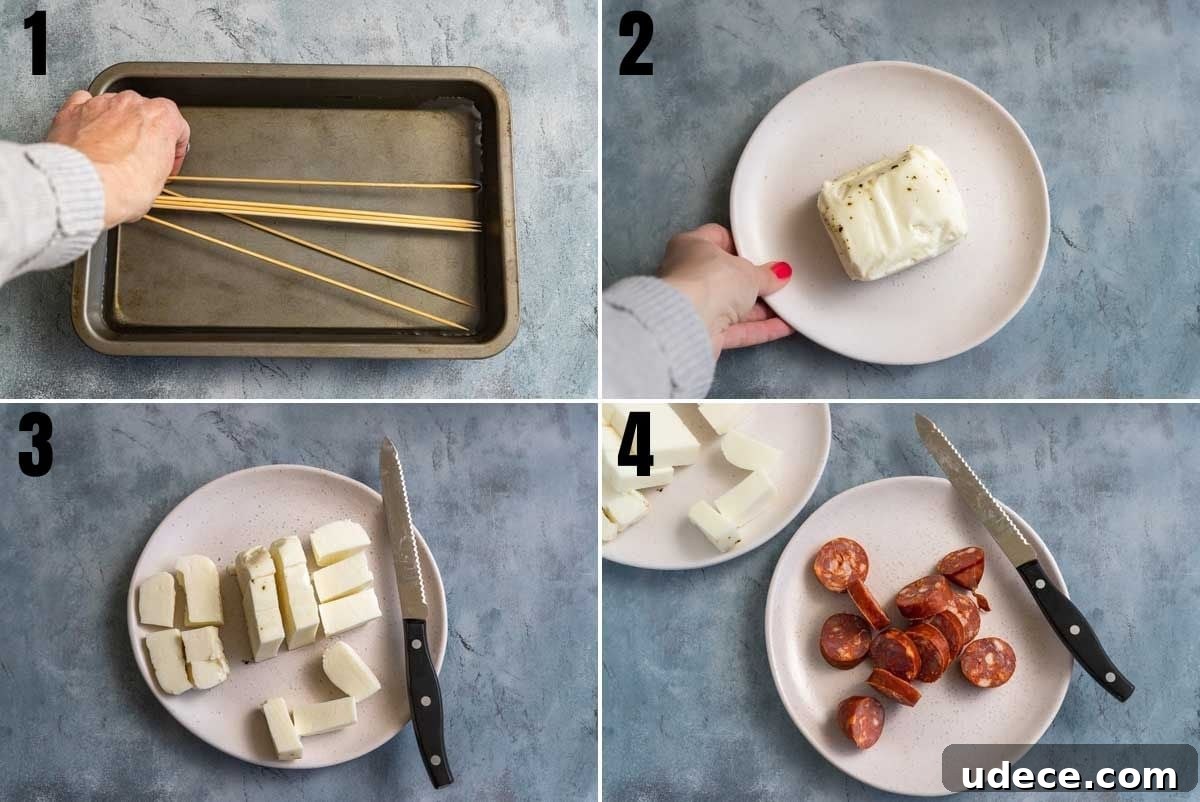 1
2
3
4
udece.com