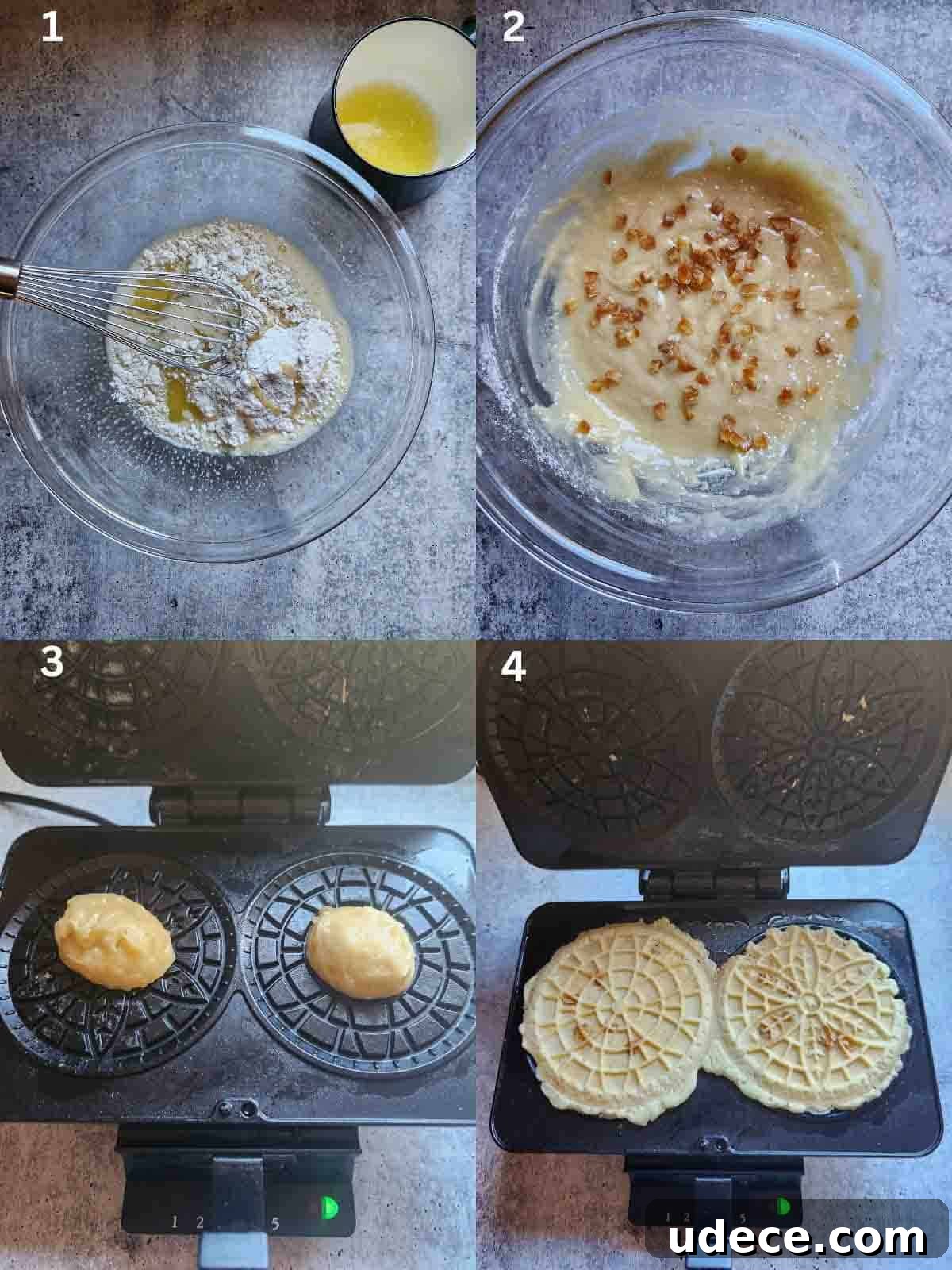 1

2

3

1 2 5

4

1 2 5

udece.com